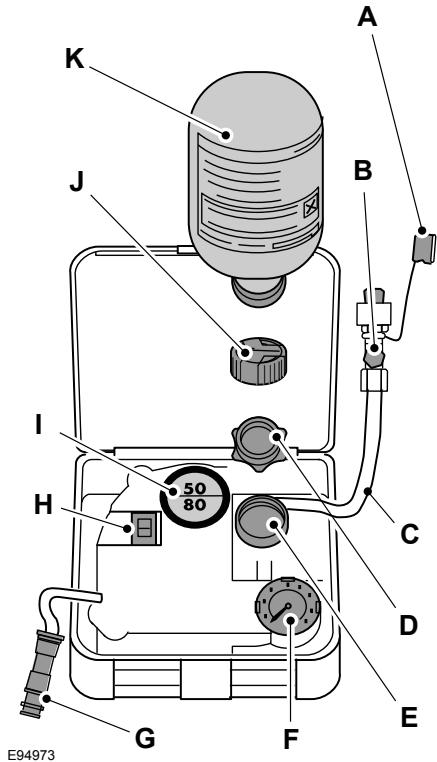 A
K
B
J
I
50
80
H
C
D
E
G
F
E94973