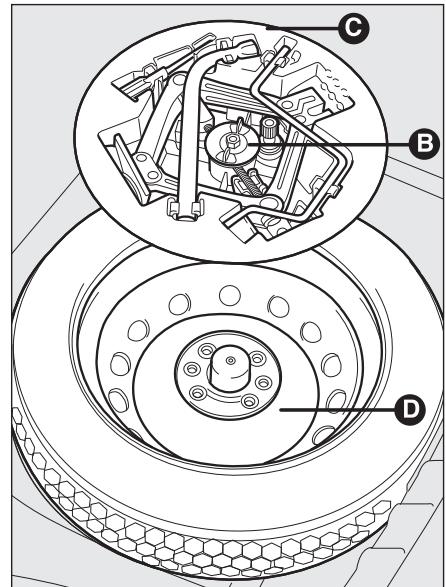 C
B
D