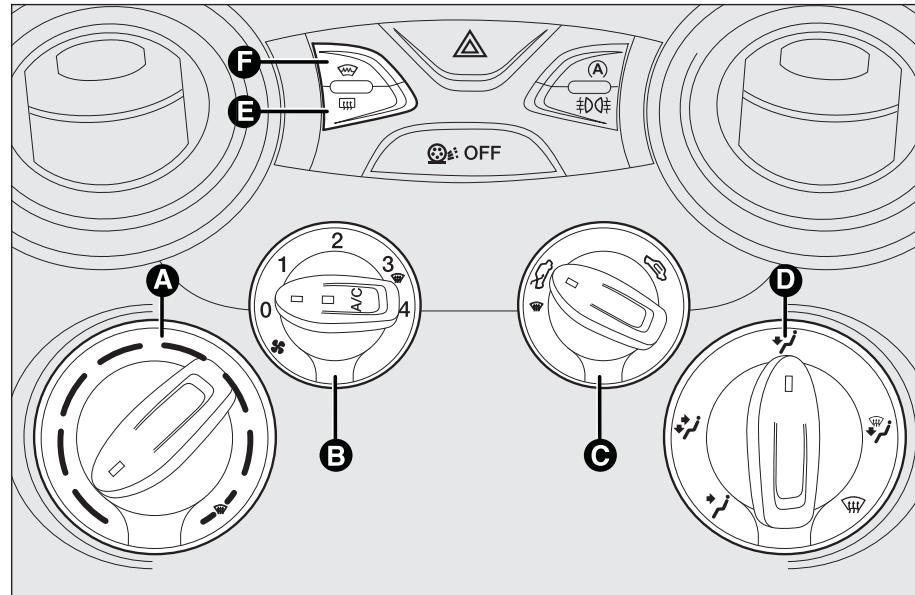 F
E
A
OFF
2
1
3
0
4
A/C
A
B
C
D