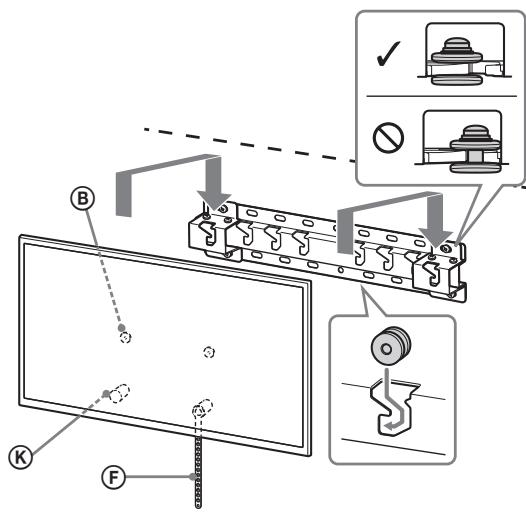 B

K

F