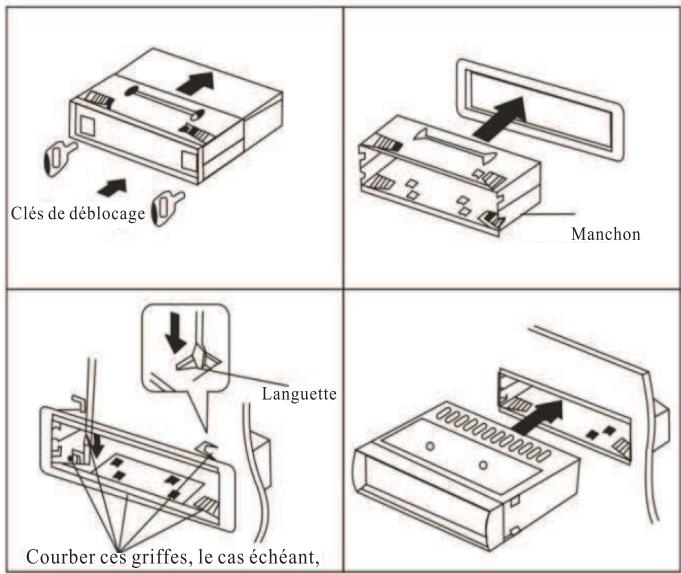 Clés de déblocage

Manchon

Languette

Courber ces griffes, le cas échéant,