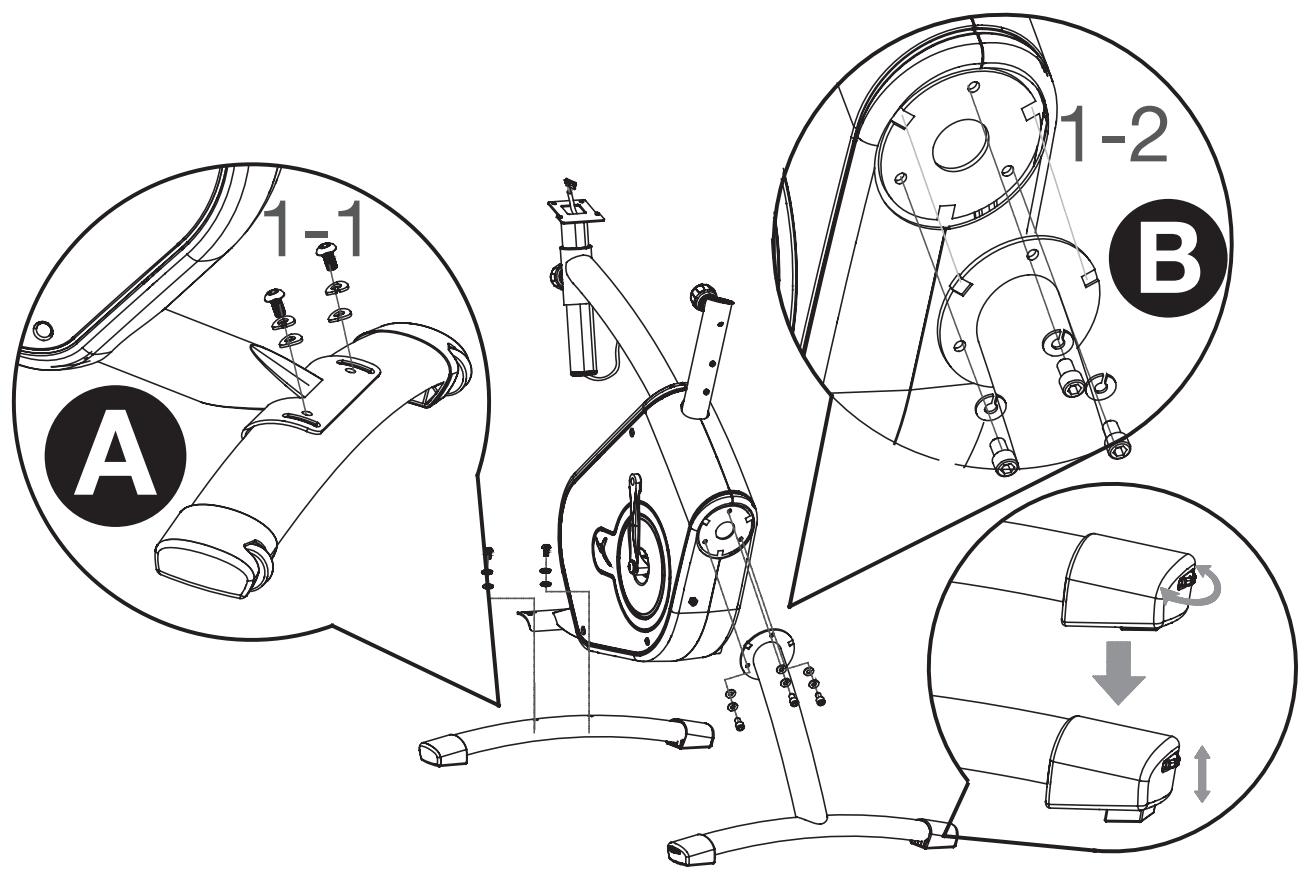 1-1

A

1-2

B