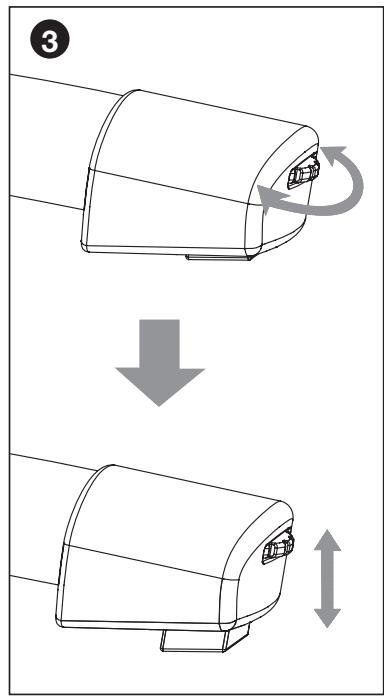 3