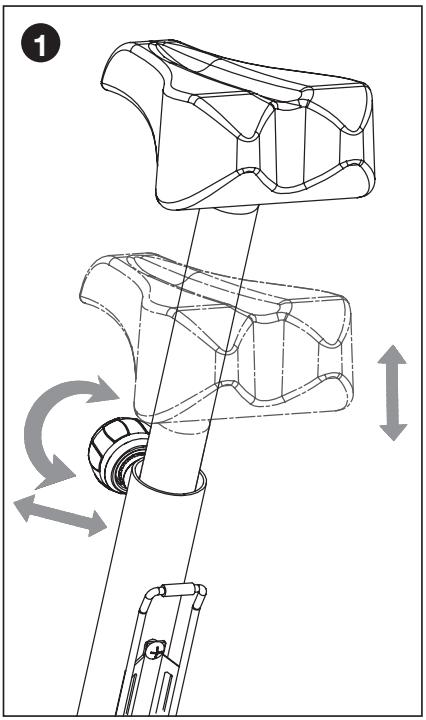 1