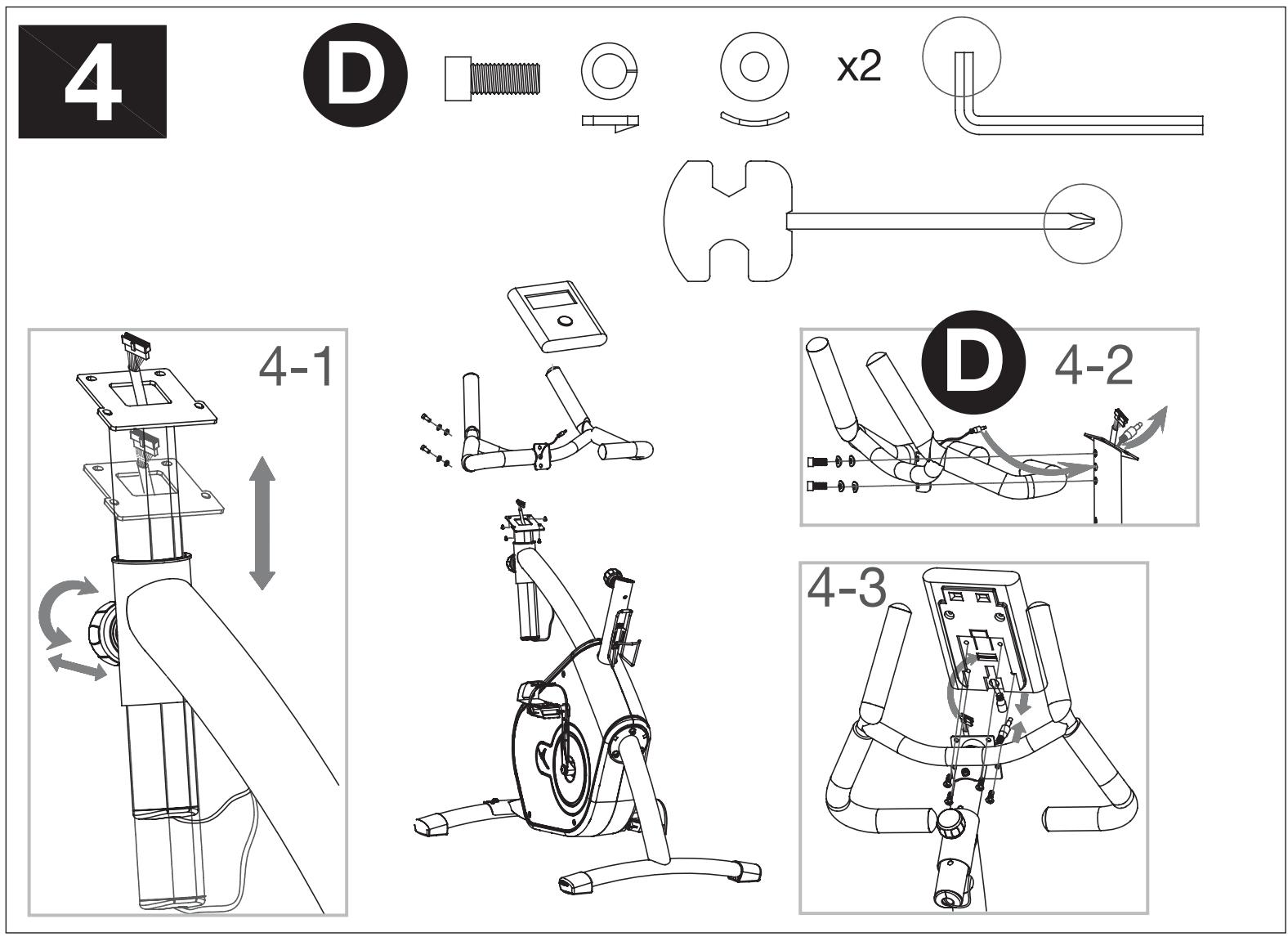 4

D

x2

4-1

D 4-2

4-3