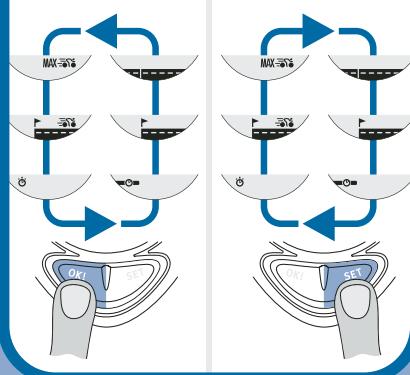 MAX

OK!
SET

MAX

OK!
SET