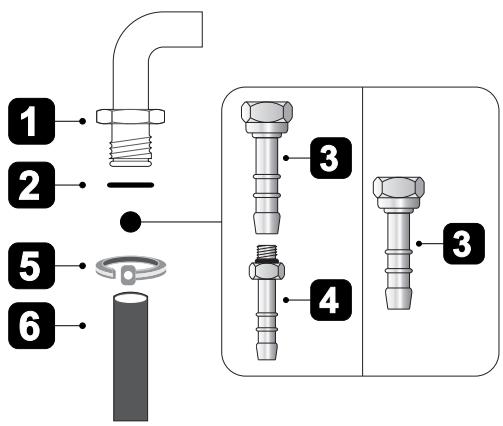 1
2
5
6
3
4
3