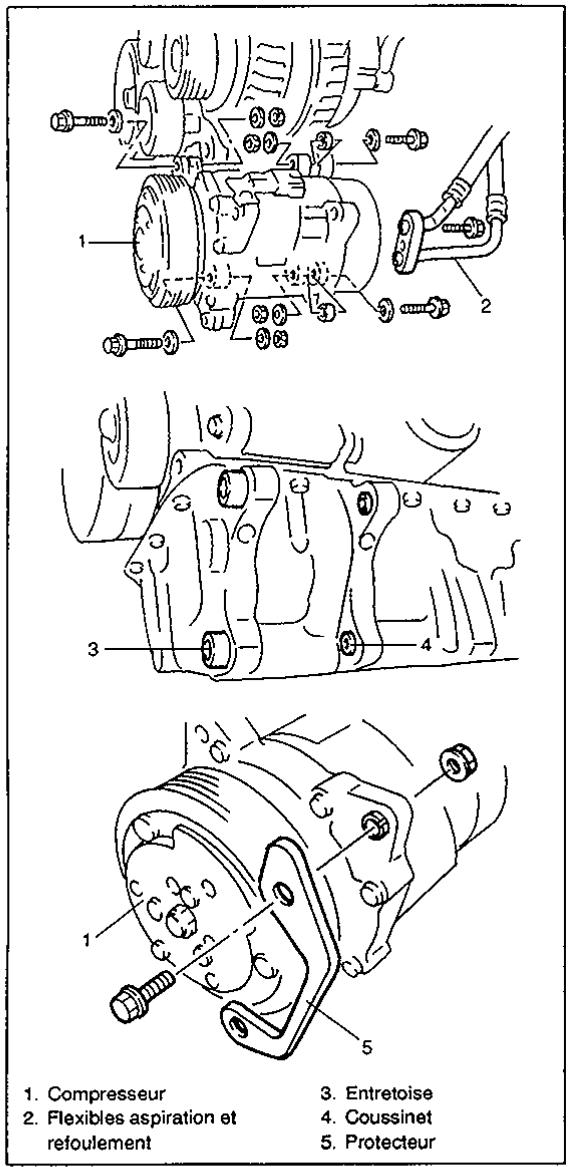 1
2
3
4
1
5

1. Compresseur
2. Flexibles aspiration et refoulement

3. Entretoise
4. Coussinet
5. Protecteur