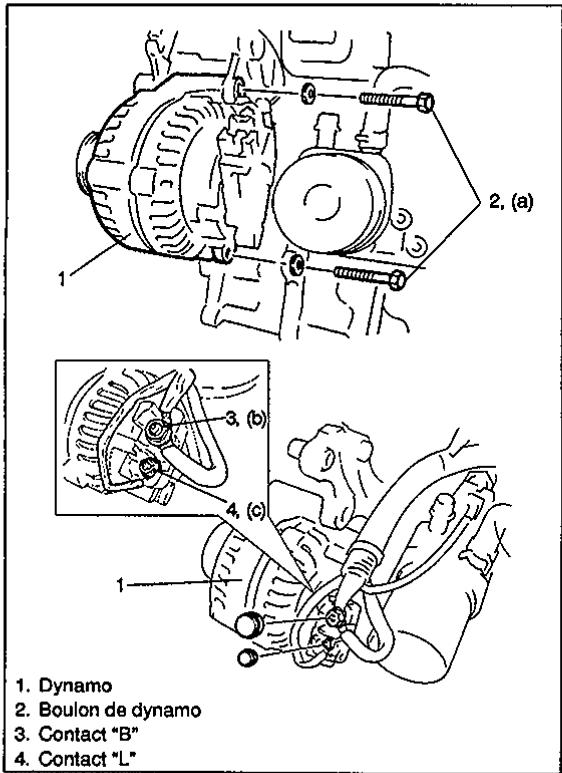 2, (a)

1

3, (b)

4, (c)

1

1. Dynamo
2. Boulon de dynamo
3. Contact "B"
4. Contact "L"