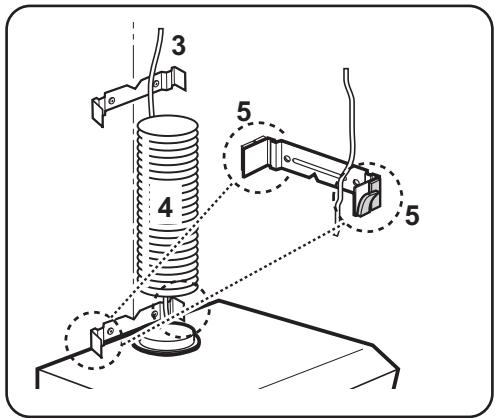 3

5

4

5