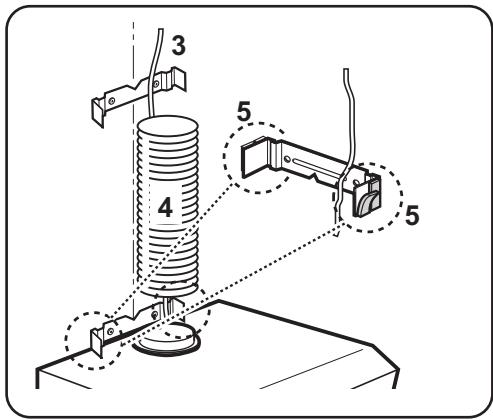 3
5
4
5