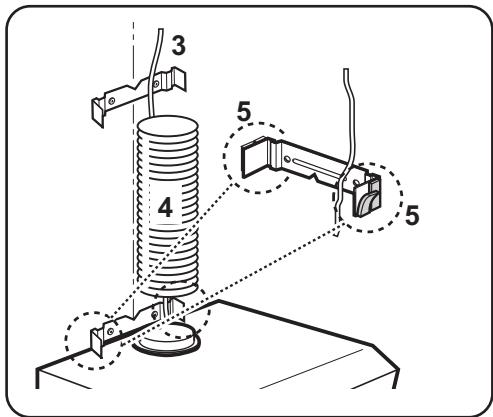 3
5
4
5