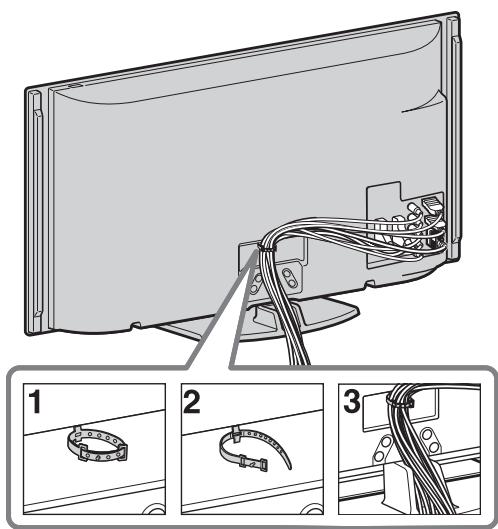 1

2

3