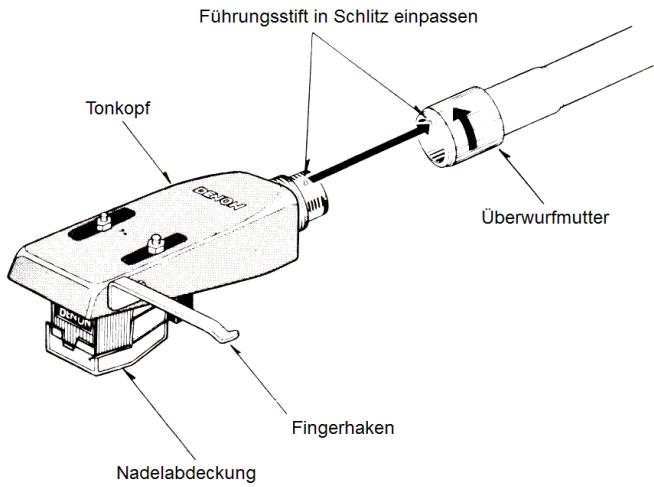 Führungsstift in Schlitz einpassen

Tonkopf

DENON

Überwurfmutter

DENON

Fingerhaken

Nadelabdeckung