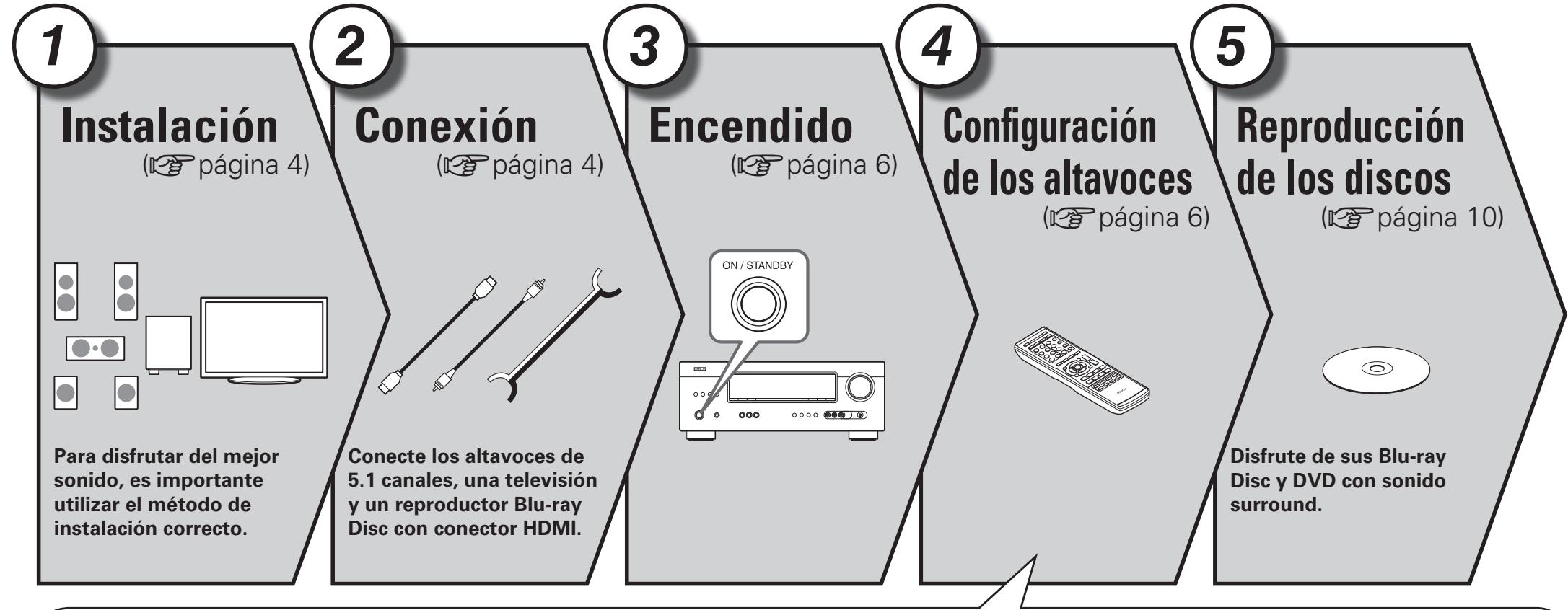 1
Instalación
(☞ página 4)

Para disfrutar del mejor sonido, es importante utilizar el método de instalación correcto.

2
Conexión
(☞ página 4)

Conecte los altavoces de 5.1 canales, una televisión y un reproductor Blu-ray Disc con conector HDMI.

3
Encendido
(☞ página 6)

ON / STANDBY

4
Configuración de los altavoces
(☞ página 6)

5
Reproducción de los discos
(☞ página 10)

Disfrute de sus Blu-ray Disc y DVD con sonido surround.