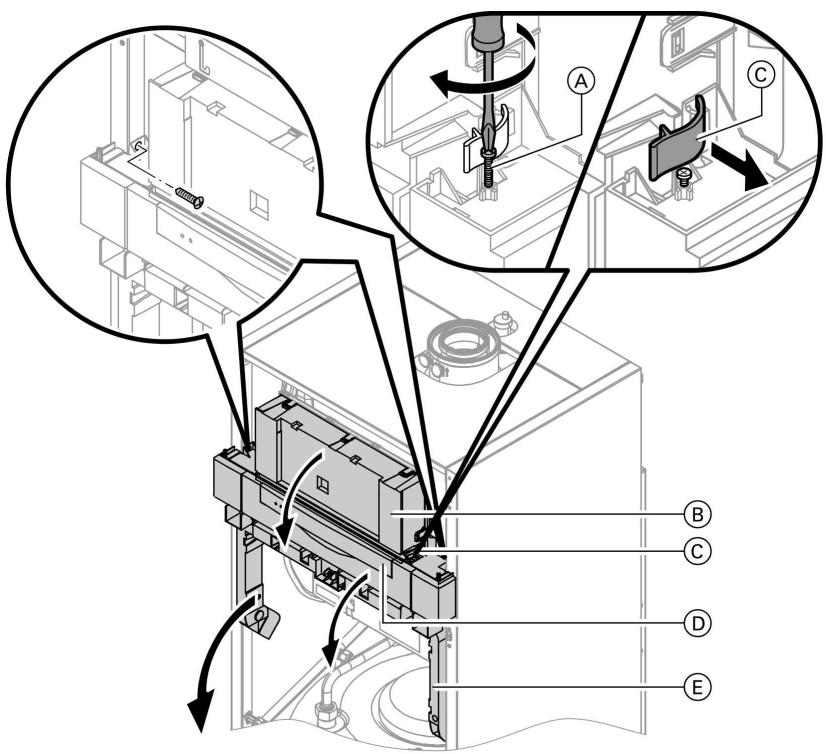 A
C
B
C
D
E