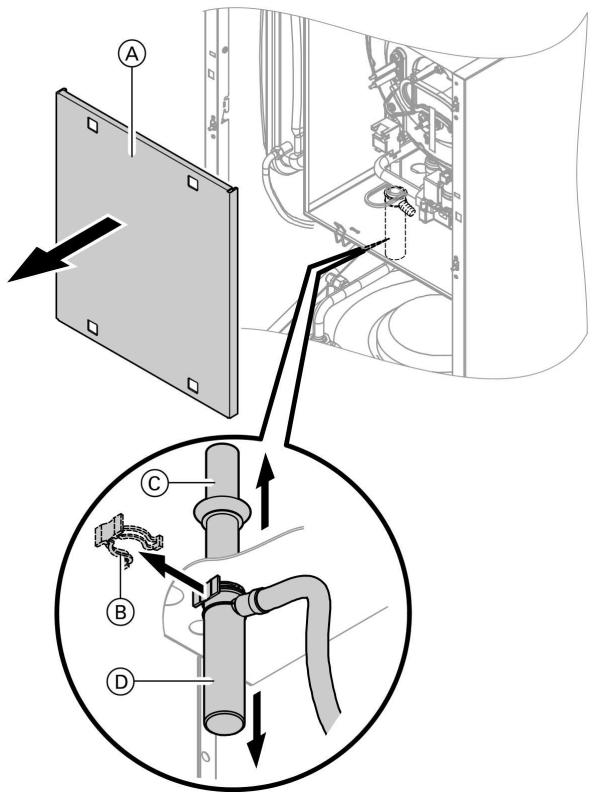 A

C

B

D