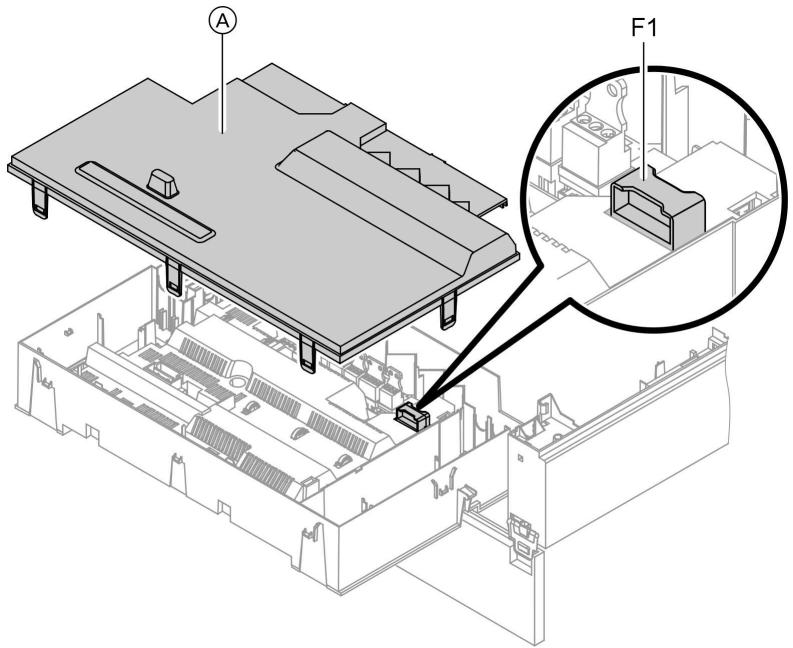 A

F1