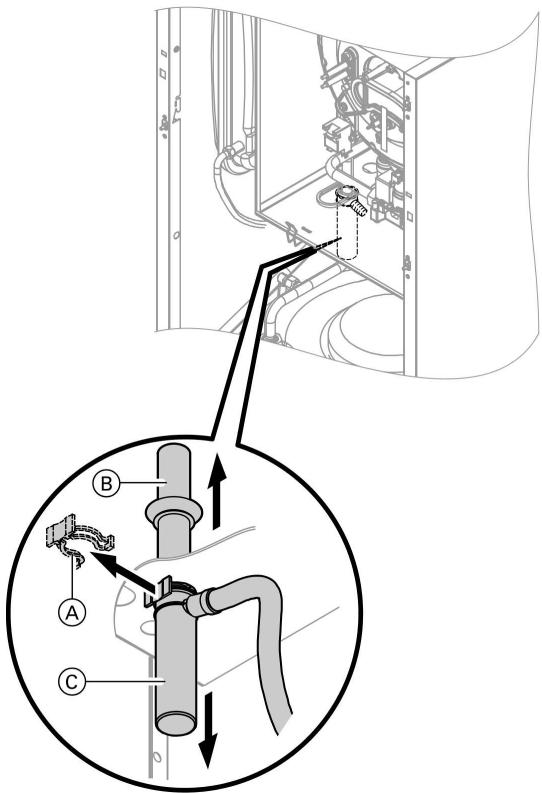 B

A

C