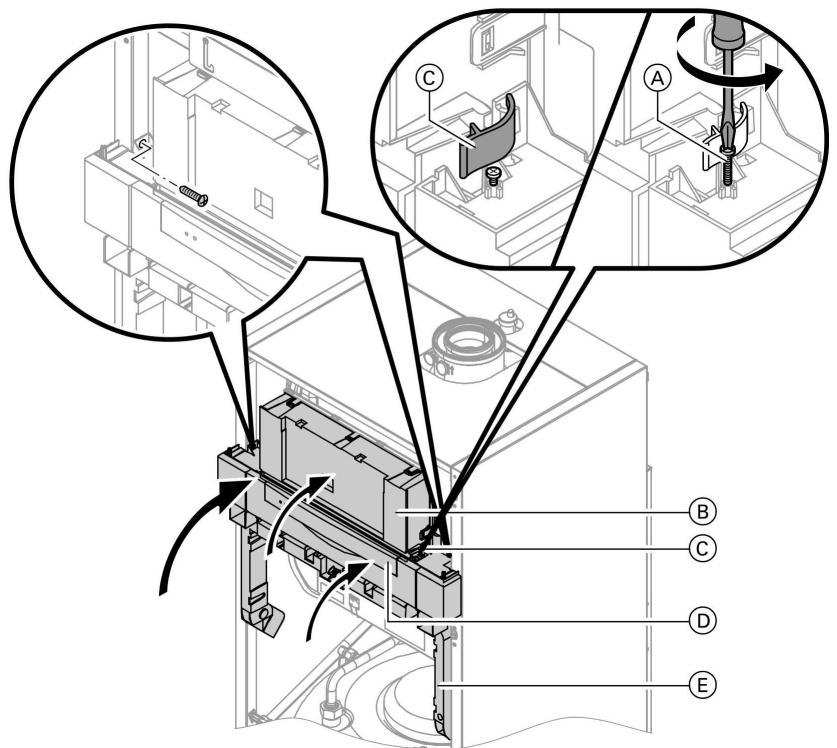 C
A
B
C
D
E