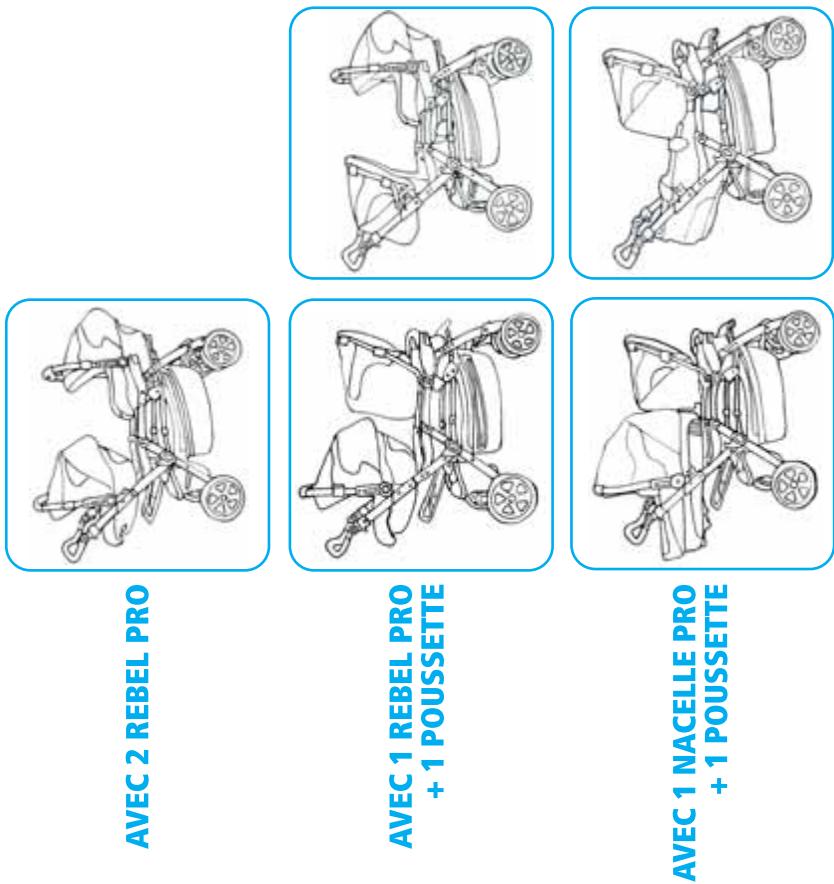 AVEC 2 REBEL PRO

AVEC 1 REBEL PRO
+ 1 POUSSETTE

AVEC 1 NACELLE PRO
+ 1 POUSSETTE