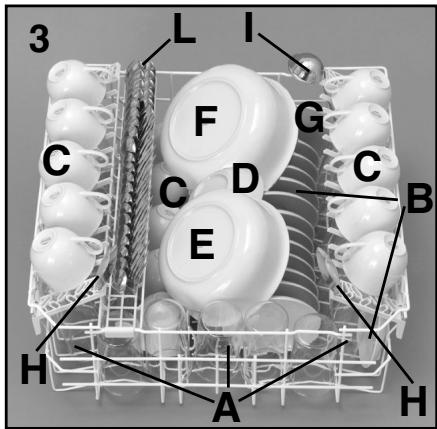 3
L
I
F
G
C
C
C
D
B
E
H
H
A