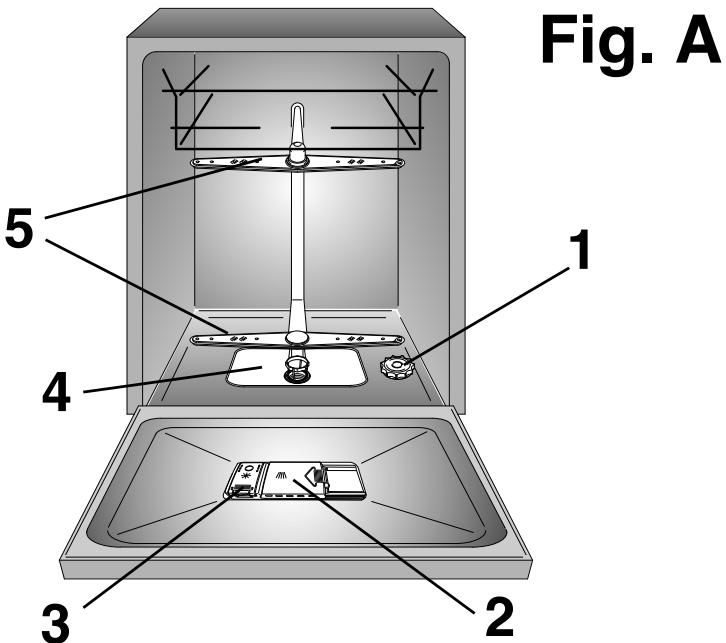 Fig. A

5

1

4

3

2