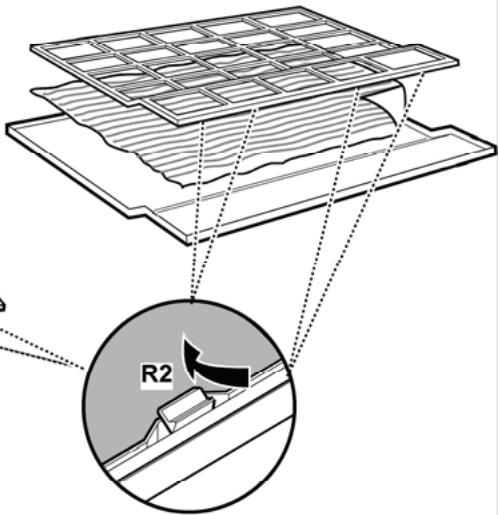 R2