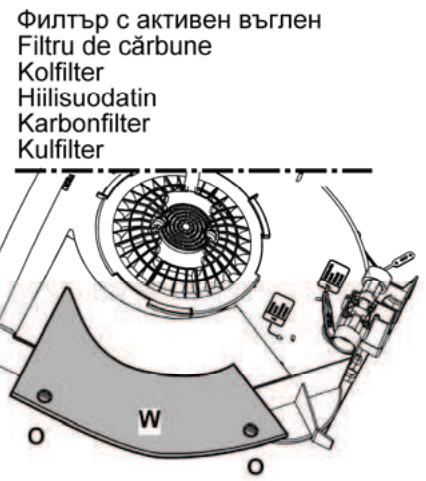 Филтър с активен въглен
Filtru de cărbune
Kolfilter
Hiilisuodatin
Karbonfilter
Kulfilter

W
O
O