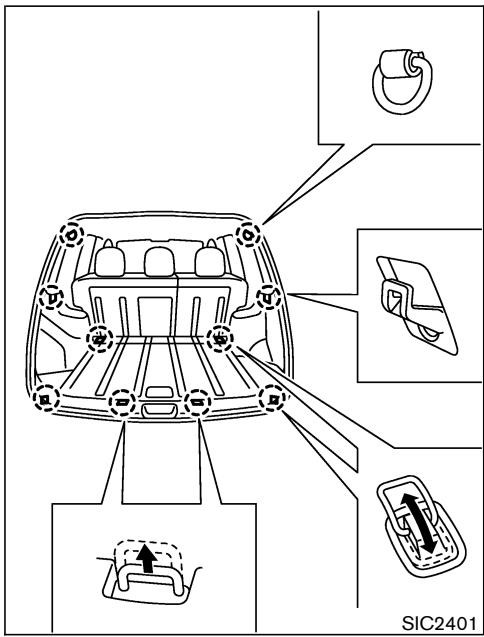 SIC2401