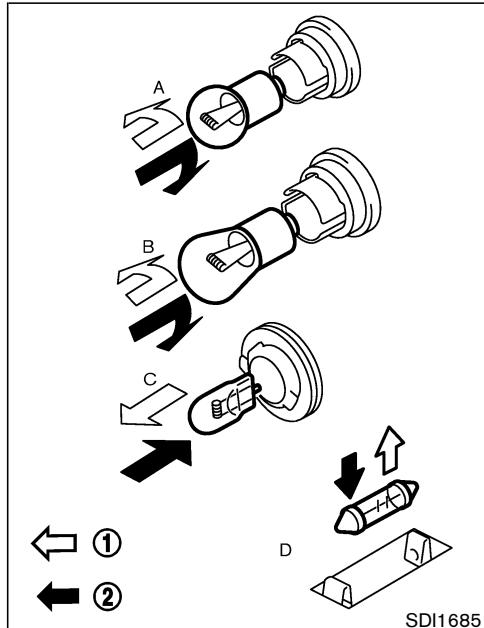 A

B

C

D

①

②

SDI1685