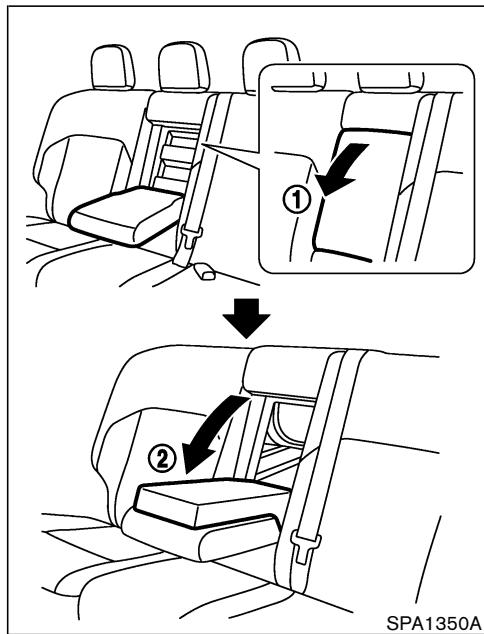 ①

②

SPA1350A