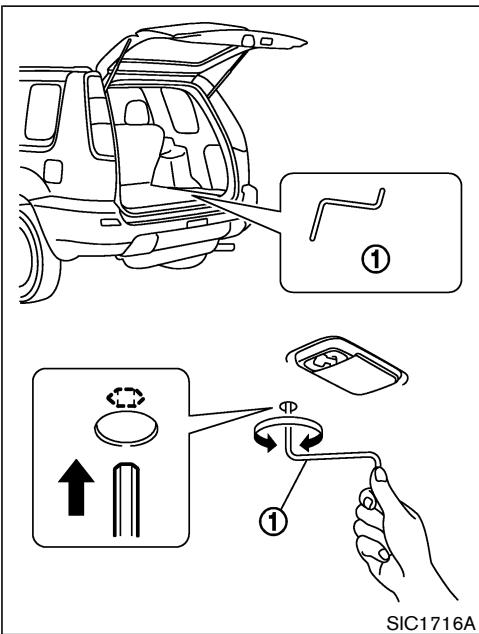 ①

①

SIC1716A