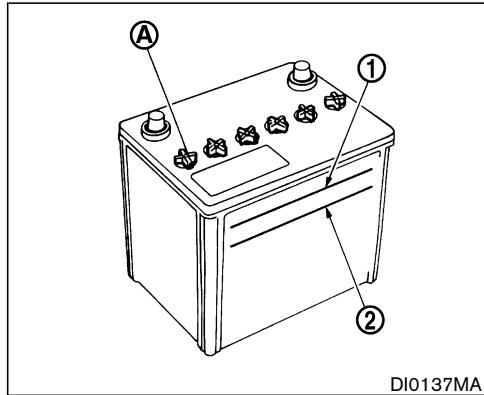 A
1
2
DI0137MA