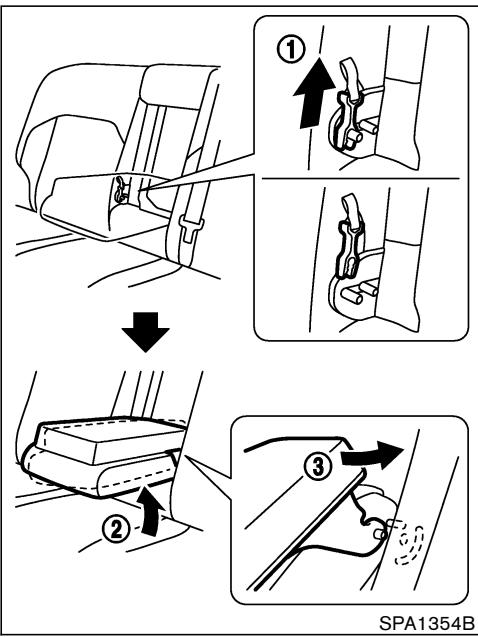 ①

②

③

SPA1354B