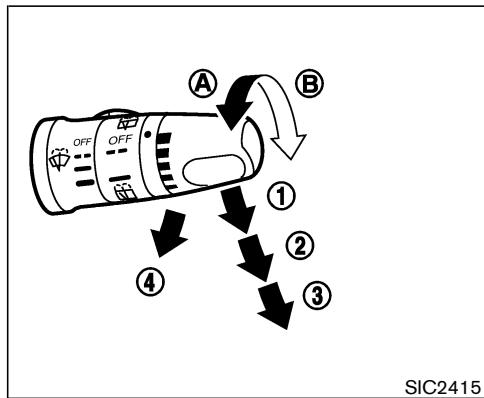 Ⓐ
Ⓑ
OFF
OFF
①
②
③
④
SIC2415