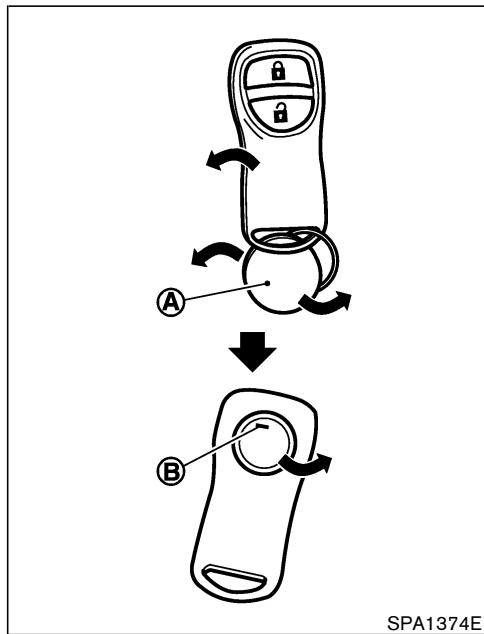 A

B

SPA1374E