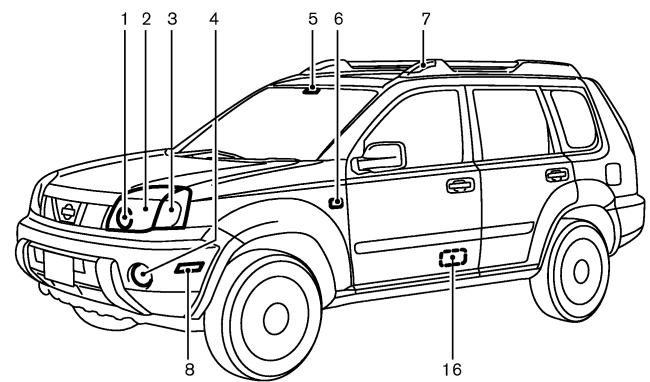 1 2 3 4 5 6 7

8 16