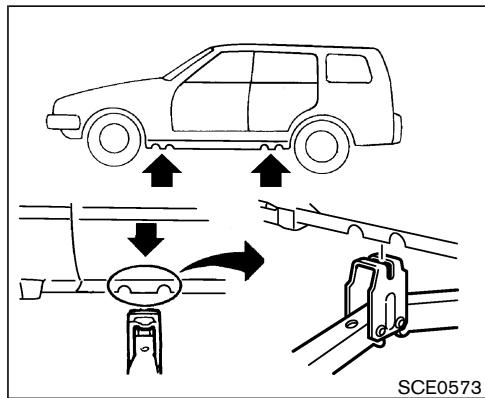 SCE0573