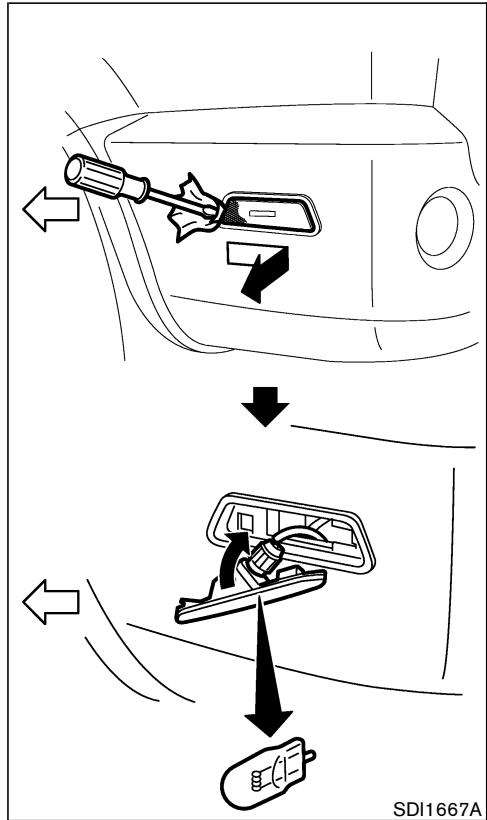 SDI1667A