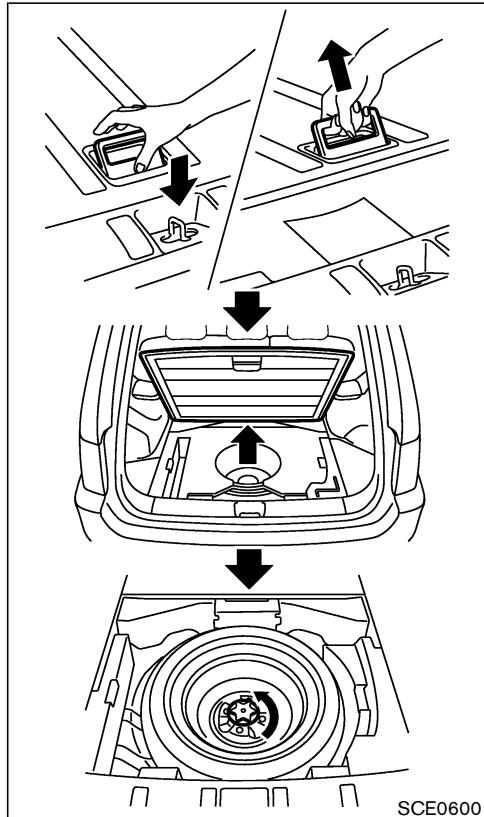 SCE0600