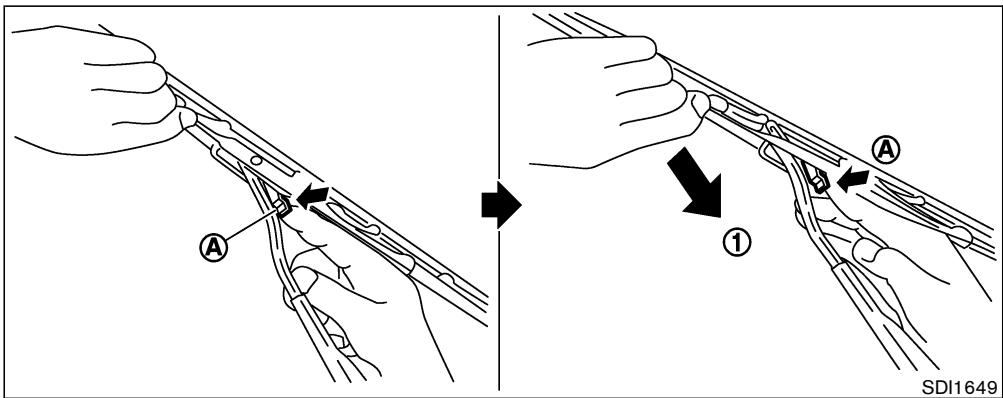 Ⓐ

Ⓐ

①

SDI1649