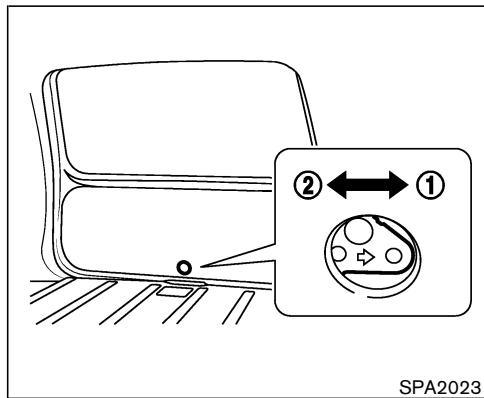 ② ①

SPA2023