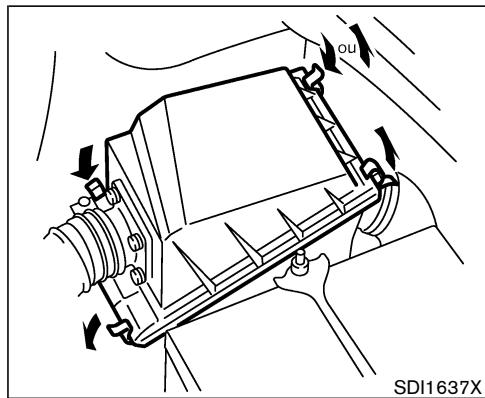 ou

SDI1637X