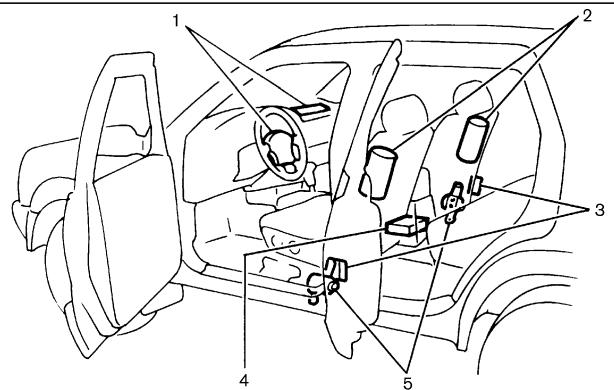 1
2
3
4
5