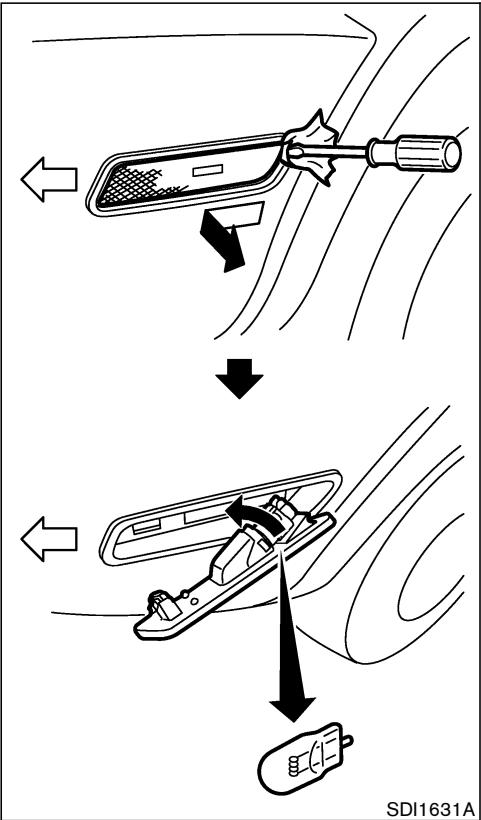 SDI1631A