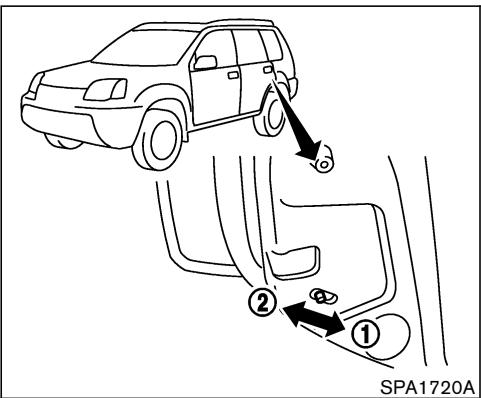 ②
①
SPA1720A