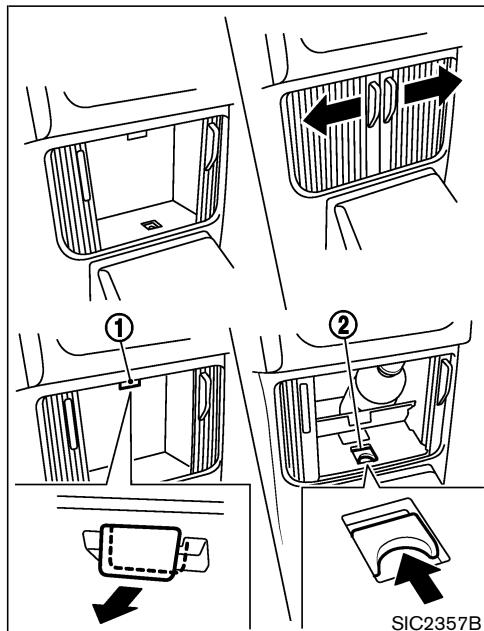 ①
②
SIC2357B