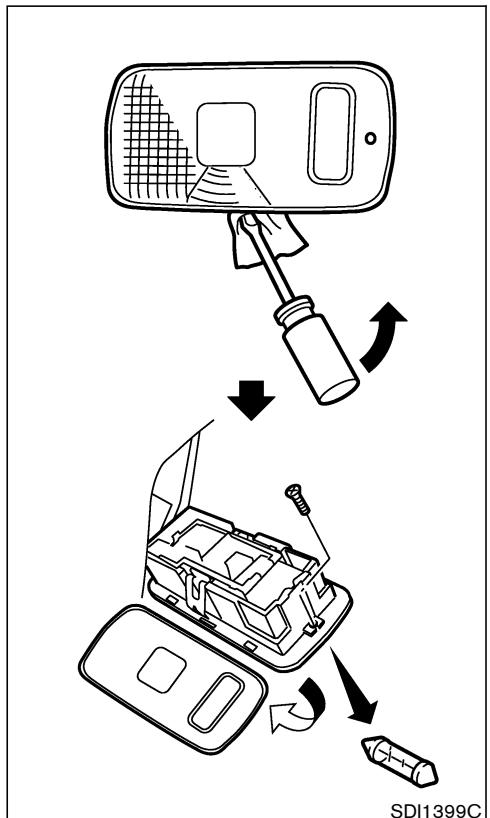 SDI1399C