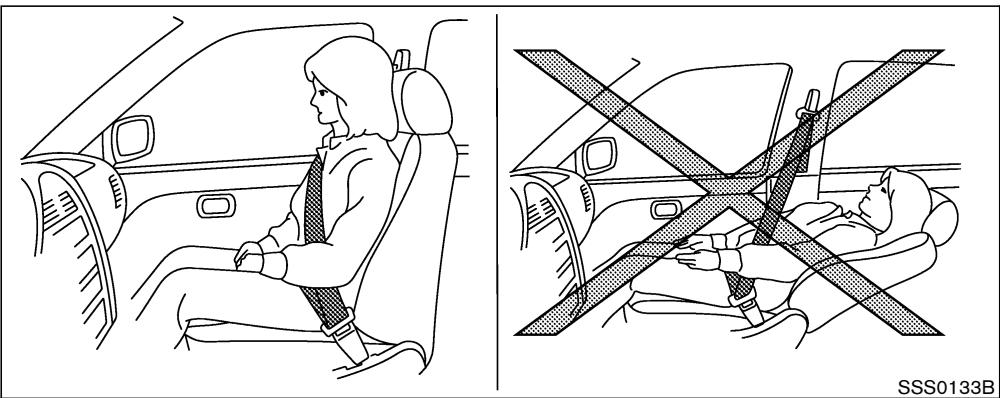 SSS0133B